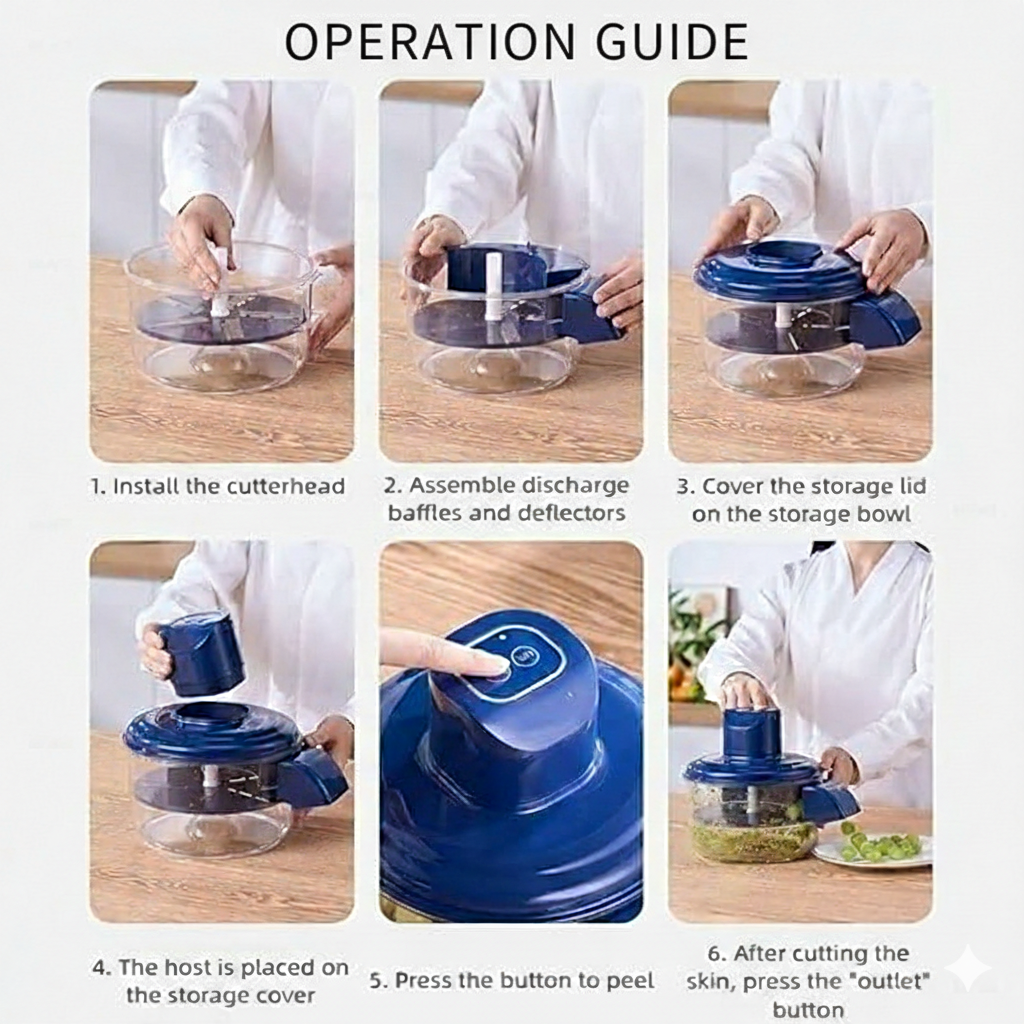 OPERATION GUIDE

1. Install the cutterhead

2. Assemble discharge baffles and deflectors

3. Cover the storage lid on the storage bowl

4. The host is placed on the storage cover

5. Press the button to peel

6. After cutting the skin, press the "outlet" button